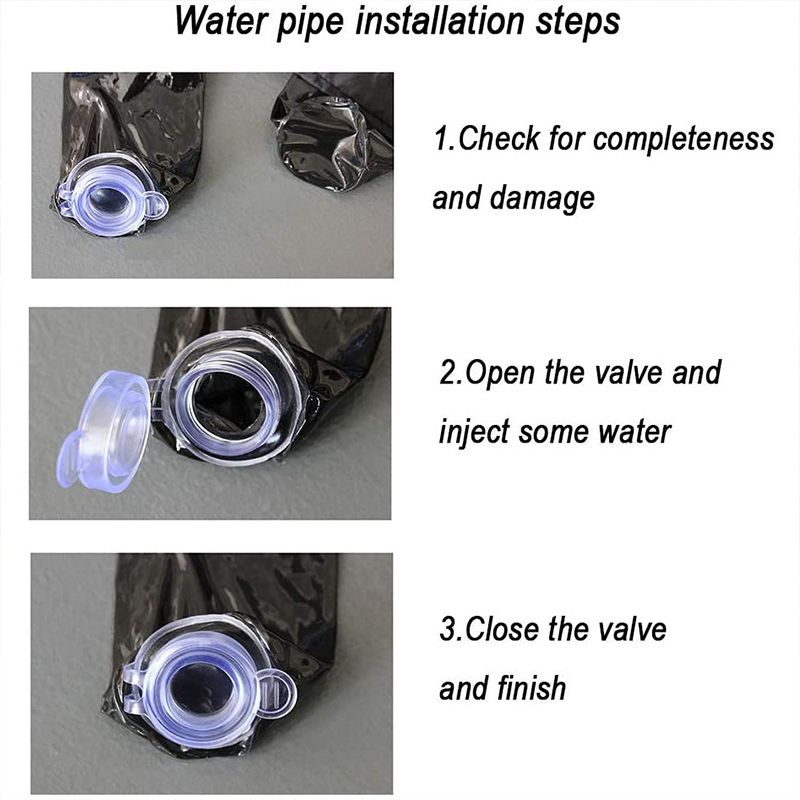 Water pipe installation steps

1.Check for completeness and damage

2.Open the valve and inject some water

3.Close the valve and finish