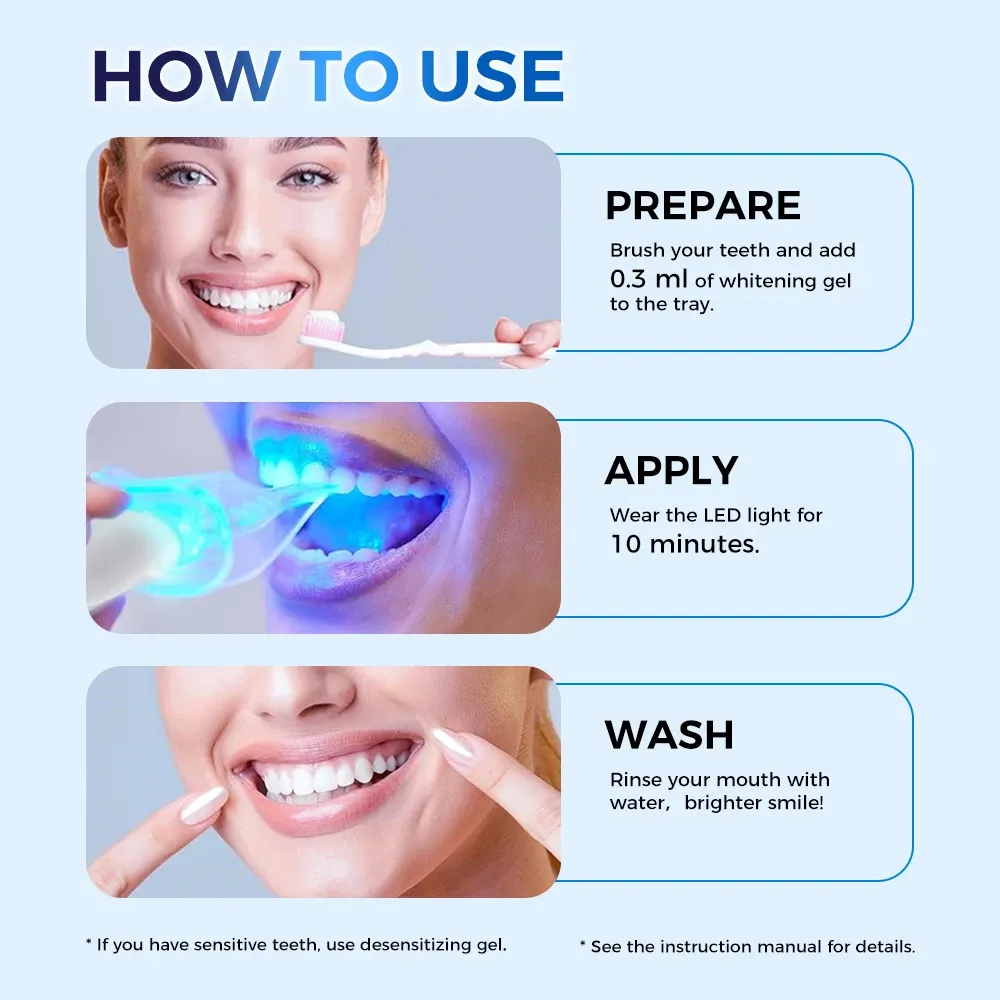 HOW TO USE

PREPARE
Brush your teeth and add 0.3 ml of whitening gel to the tray.

APPLY
Wear the LED light for 10 minutes.

WASH
Rinse your mouth with water, brighter smile!

* If you have sensitive teeth, use desensitizing gel.

* See the instruction manual for details.