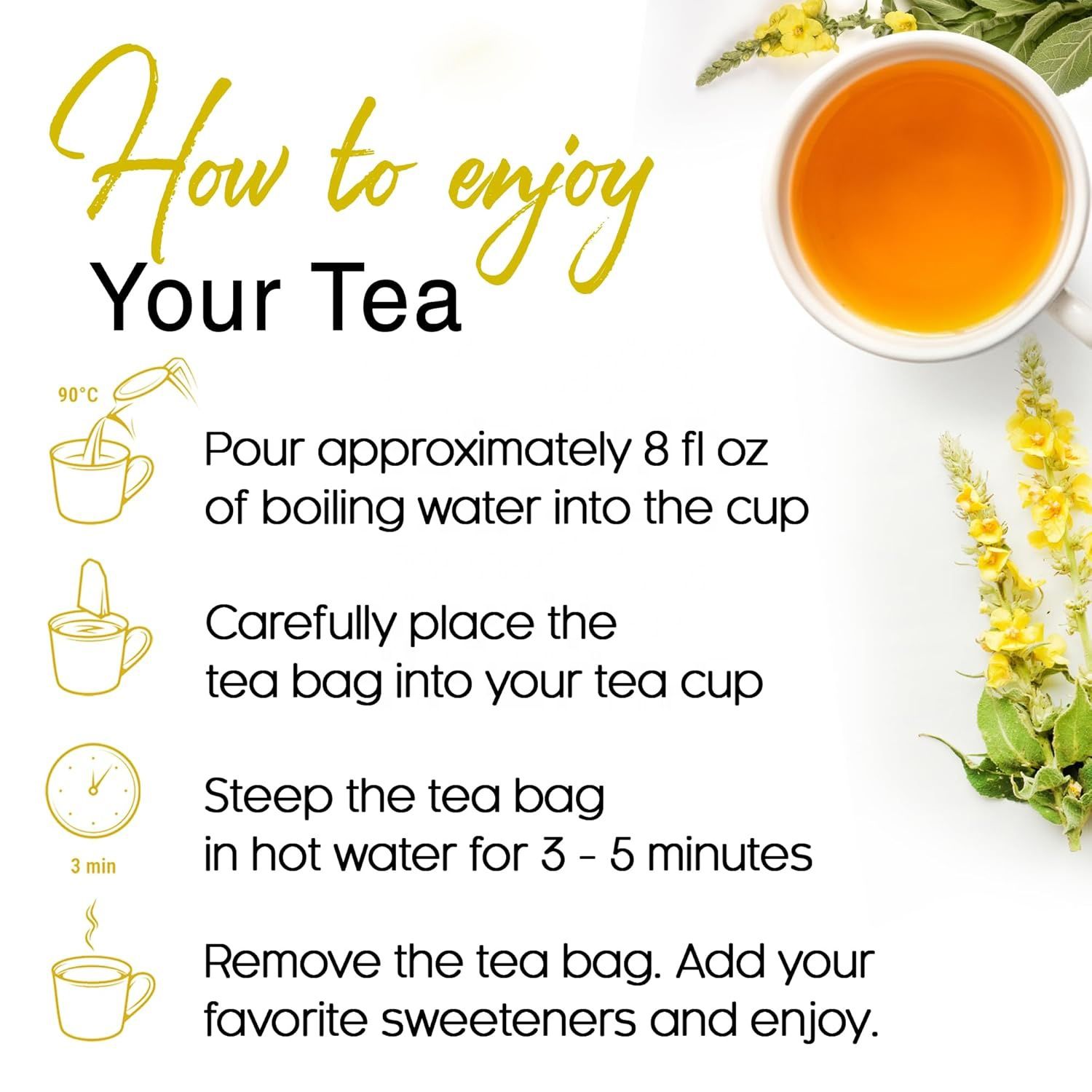 How to enjoy
Your Tea

90°C

Pour approximately 8 fl oz of boiling water into the cup

Carefully place the tea bag into your tea cup

3 min

Steep the tea bag in hot water for 3 - 5 minutes

Remove the tea bag. Add your favorite sweeteners and enjoy.