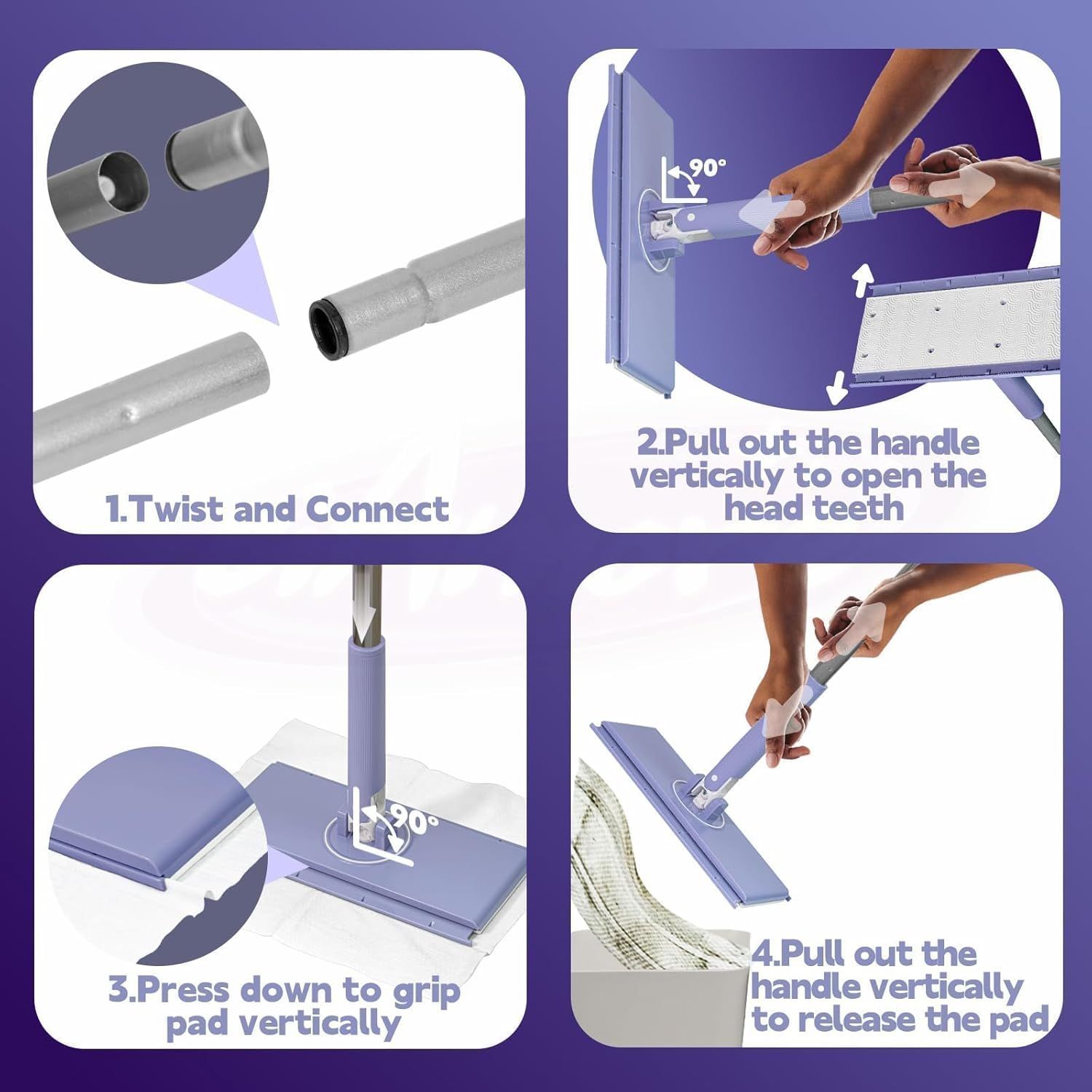 1.Twist and Connect

90°

2.Pull out the handle vertically to open the head teeth

90°

3.Press down to grip pad vertically

4.Pull out the handle vertically to release the pad