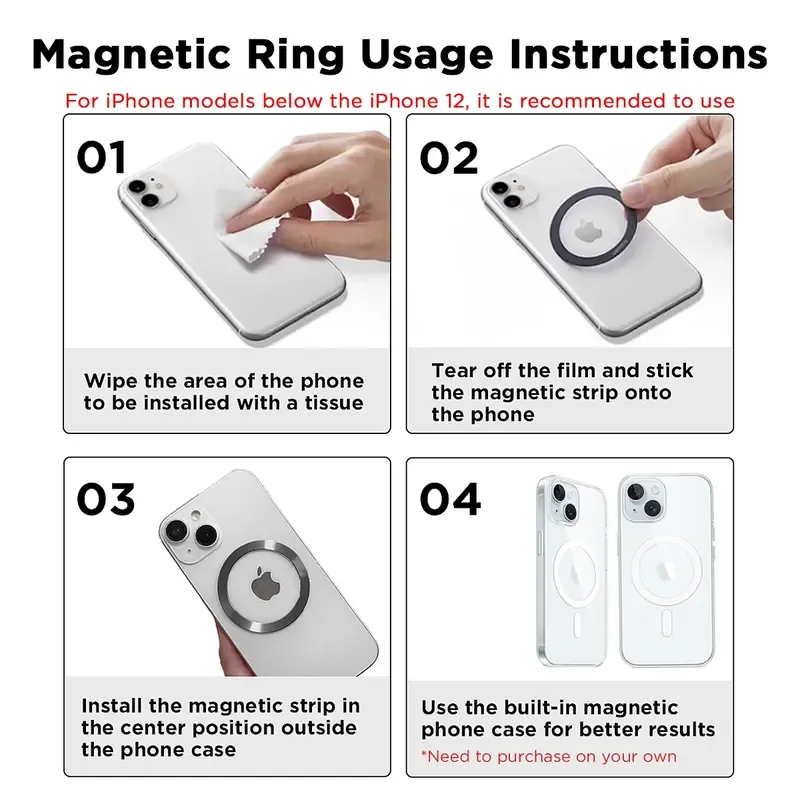 Magnetic Ring Usage Instructions

For iPhone models below the iPhone 12, it is recommended to use

01

Wipe the area of the phone to be installed with a tissue

02

Tear off the film and stick the magnetic strip onto the phone

03

Install the magnetic strip in the center position outside the phone case

04

Use the built-in magnetic phone case for better results

*Need to purchase on your own