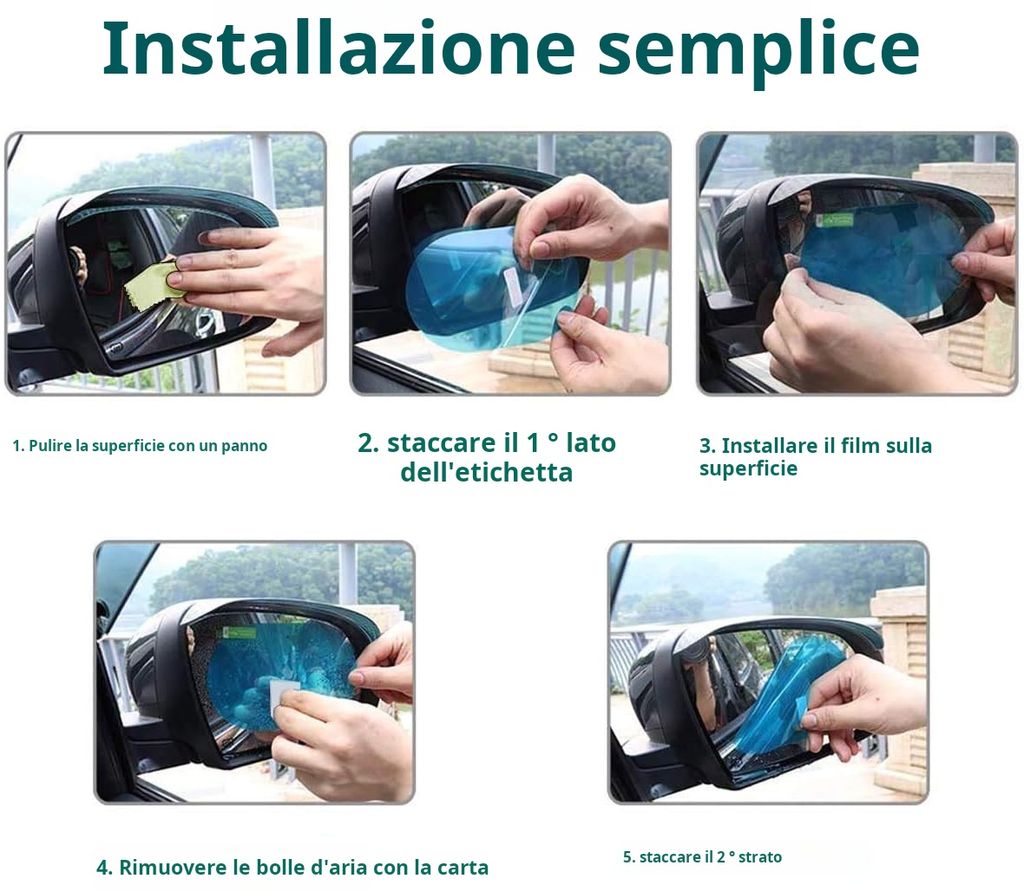 Installazione semplice

1. Pulire la superficie con un panno

2. staccare il 1 ° lato dell'etichetta

3. Installare il film sulla superficie

4. Rimuovere le bolle d'aria con la carta

5. staccare il 2 ° strato