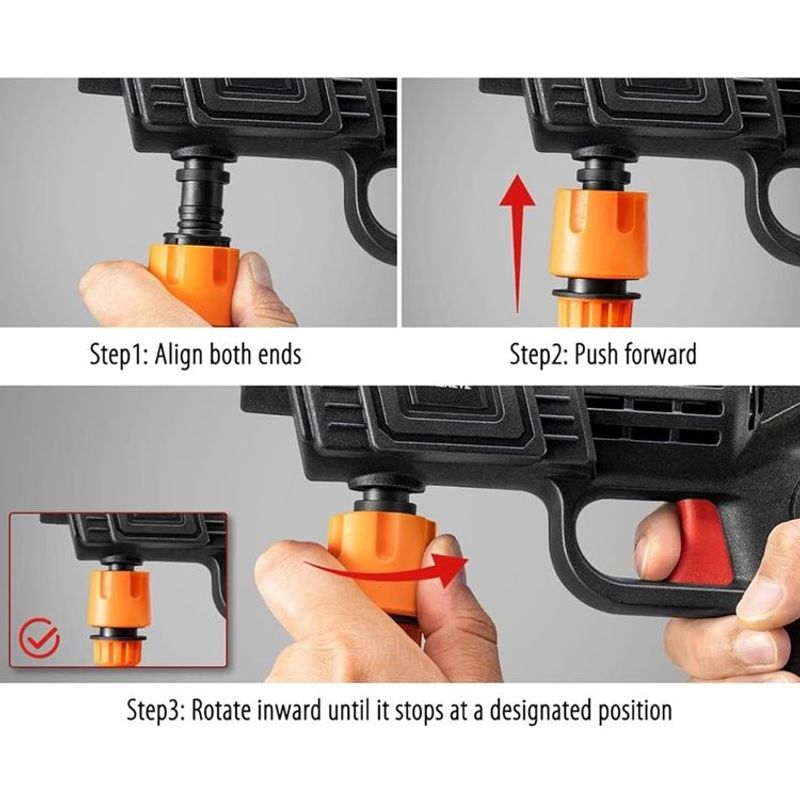 Step1: Align both ends

Step2: Push forward

Step3: Rotate inward until it stops at a designated position