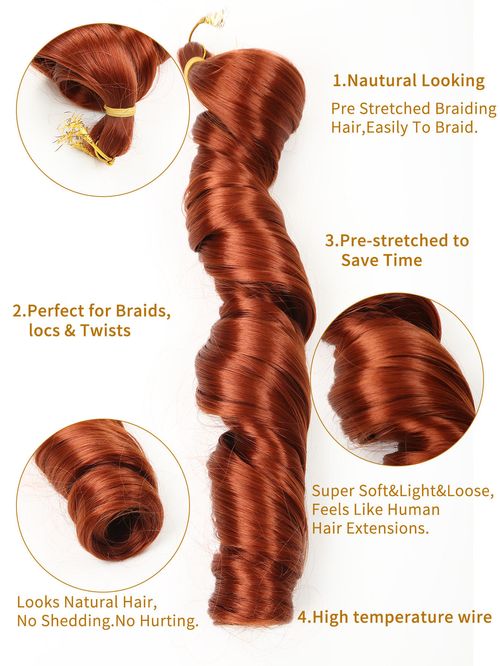 1.Nautural Looking

Pre Stretched Braiding Hair,Easily To Braid.

3.Pre-stretched to Save Time

2.Perfect for Braids, locs & Twists

Super Soft&Light&Loose, Feels Like Human Hair Extensions.

Looks Natural Hair, No Shedding.No Hurting.

4.High temperature wire