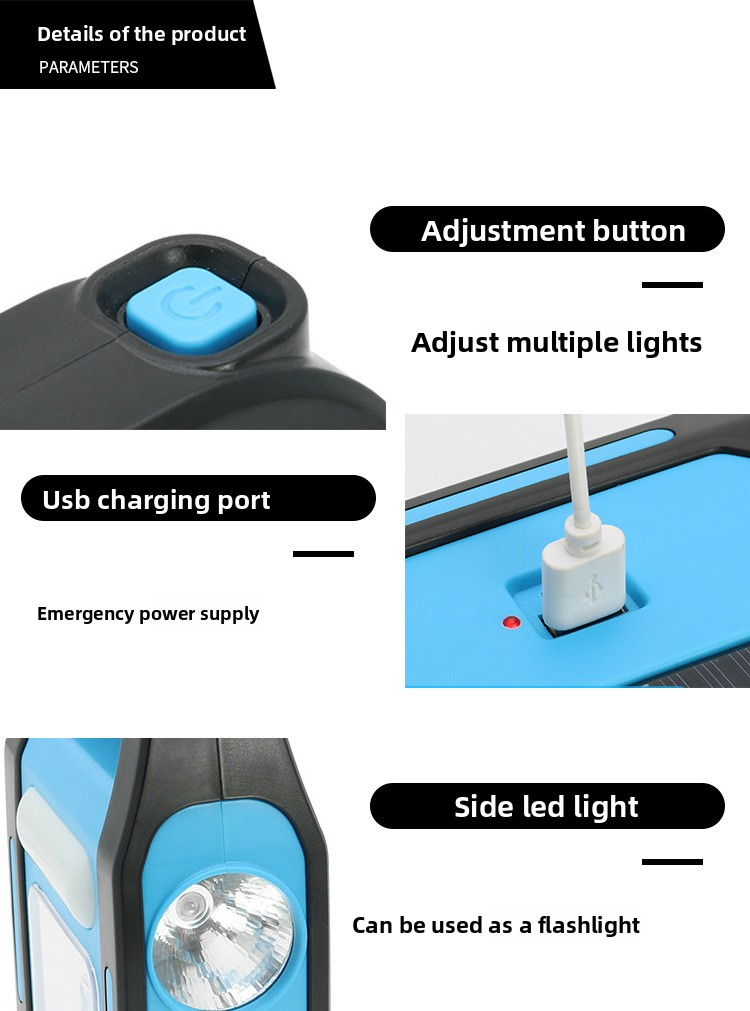 Details of the product
PARAMETERS

Adjustment button

Adjust multiple lights

Usb charging port

Emergency power supply

Side led light

Can be used as a flashlight