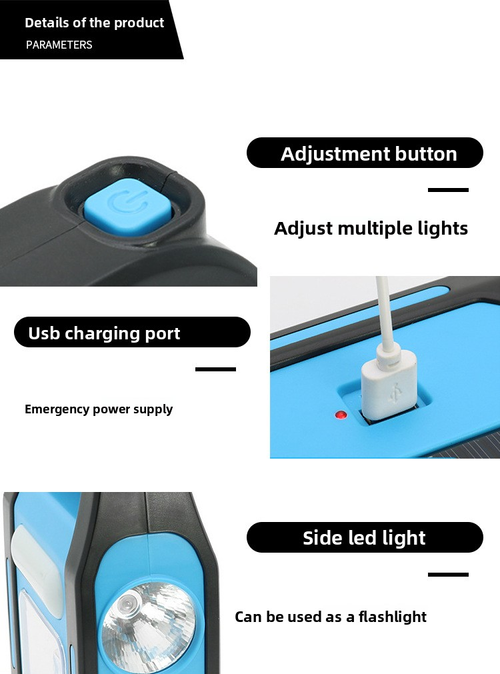 Details of the product
PARAMETERS

Adjustment button

Adjust multiple lights

Usb charging port

Emergency power supply

Side led light

Can be used as a flashlight