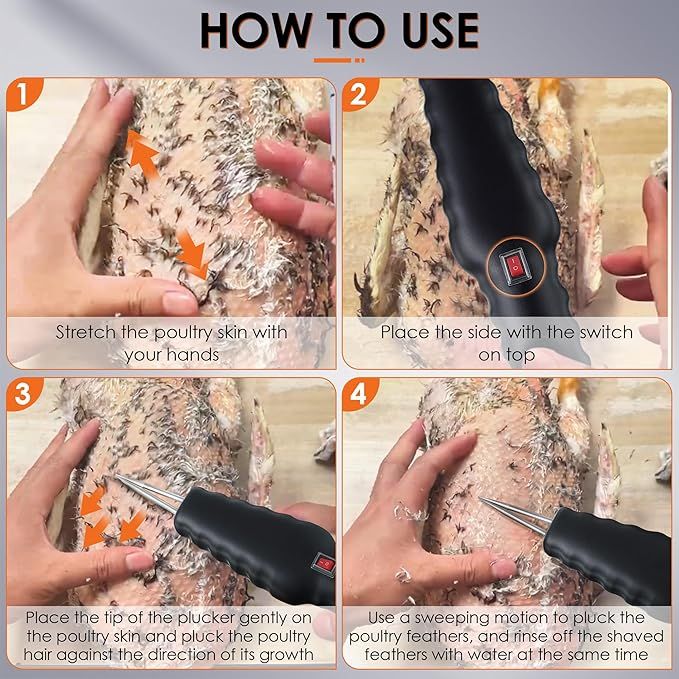 HOW TO USE

1

Stretch the poultry skin with your hands

2

Place the side with the switch on top

3

Place the tip of the plucker gently on the poultry skin and pluck the poultry hair against the direction of its growth

4

Use a sweeping motion to pluck the poultry feathers, and rinse off the shaved feathers with water at the same time