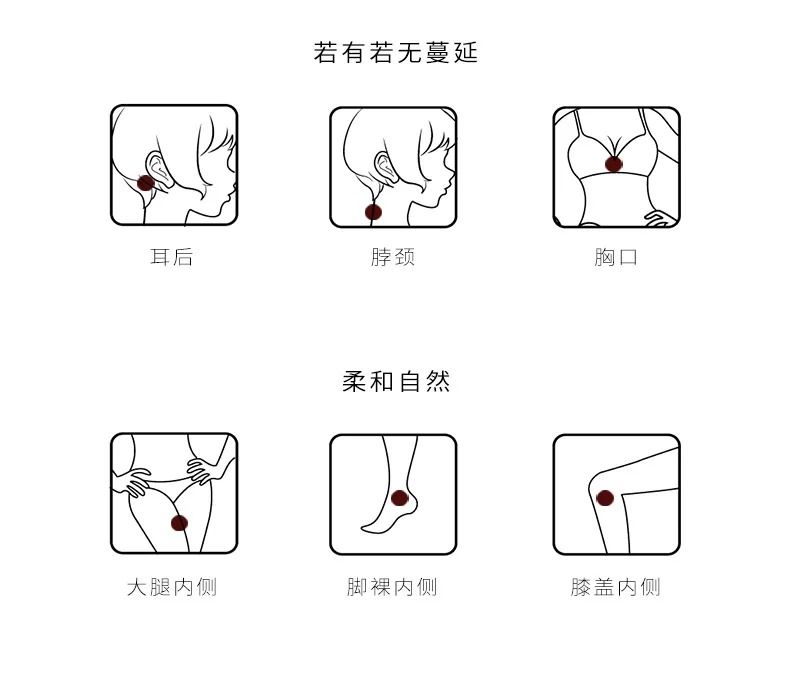 若有若无蔓延

耳后

脖颈

胸口

柔和自然

大腿内侧

脚裸内侧

膝盖内侧