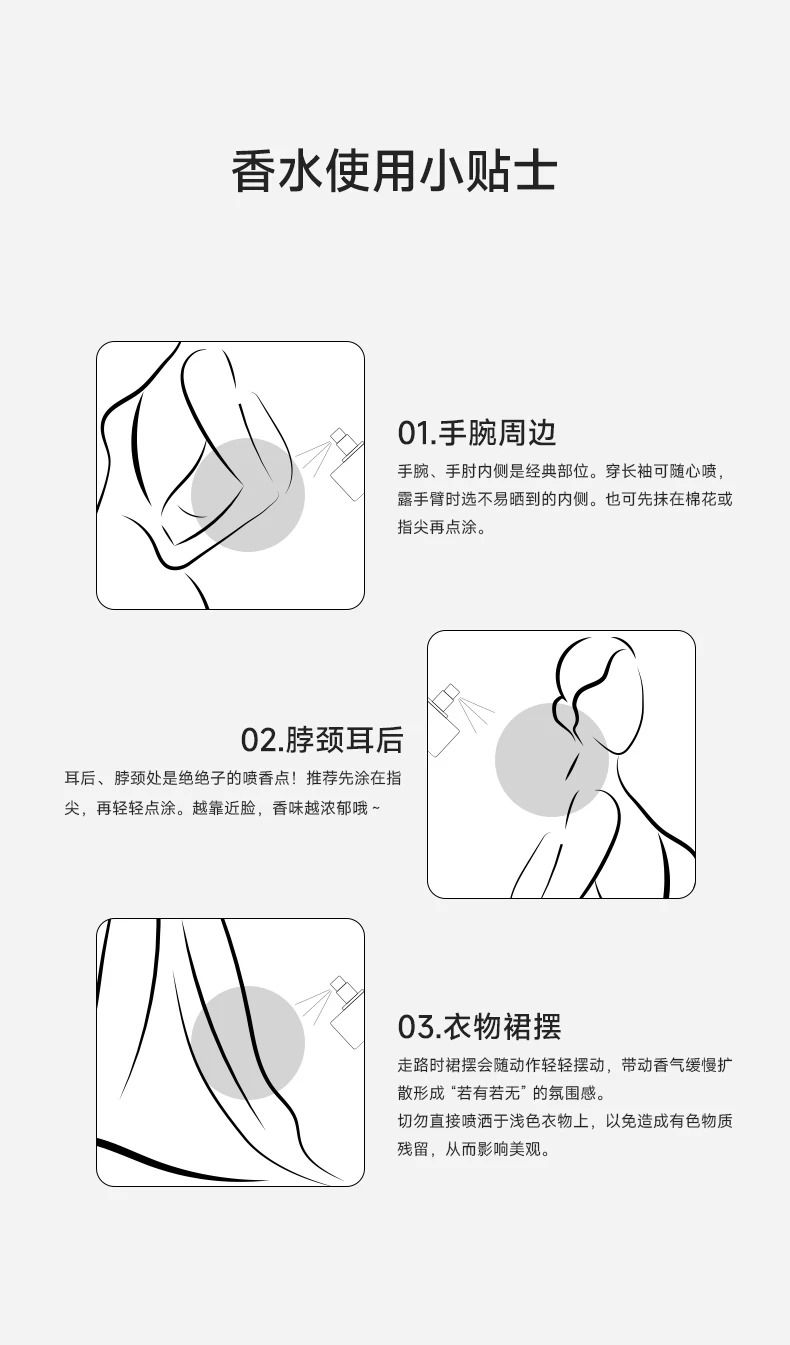 香水使用小贴士

01.手腕周边
手腕、手肘内侧是经典部位。穿长袖可随心喷，露手臂时选不易晒到的内侧。也可先抹在棉花或指尖再点涂。

02.脖颈耳后
耳后、脖颈处是绝绝子的喷香点！推荐先涂在指尖，再轻轻点涂。越靠近脸，香味越浓郁哦～

03.衣物裙摆
走路时裙摆会随动作轻轻摆动，带动香气缓慢扩散形成“若有若无”的氛围感。
切勿直接喷洒于浅色衣物上，以免造成有色物质残留，从而影响美观。