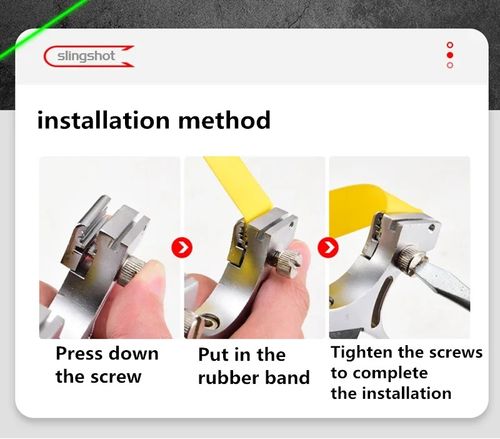 slingshot

installation method

Press down the screw

Put in the rubber band

Tighten the screws to complete the installation