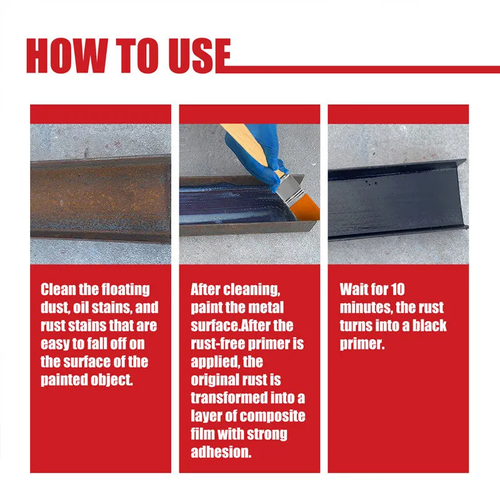 HOW TO USE

Clean the floating dust, oil stains, and rust stains that are easy to fall off on the surface of the painted object.

After cleaning, paint the metal surface.After the rust-free primer is applied, the original rust is transformed into a layer of composite film with strong adhesion.

Wait for 10 minutes, the rust turns into a black primer.