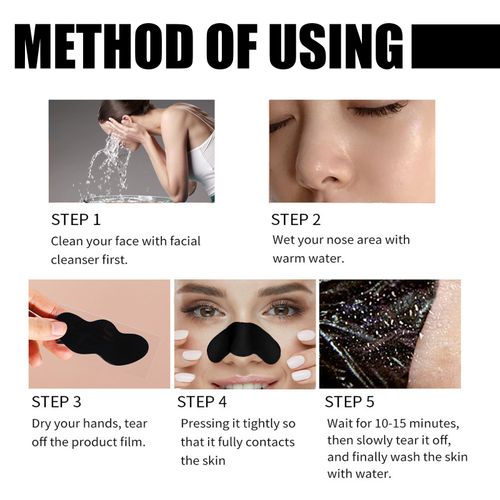 METHOD OF USING

STEP 1
Clean your face with facial cleanser first.

STEP 2
Wet your nose area with warm water.

STEP 3
Dry your hands, tear off the product film.

STEP 4
Pressing it tightly so that it fully contacts the skin

STEP 5
Wait for 10-15 minutes, then slowly tear it off, and finally wash the skin with water.