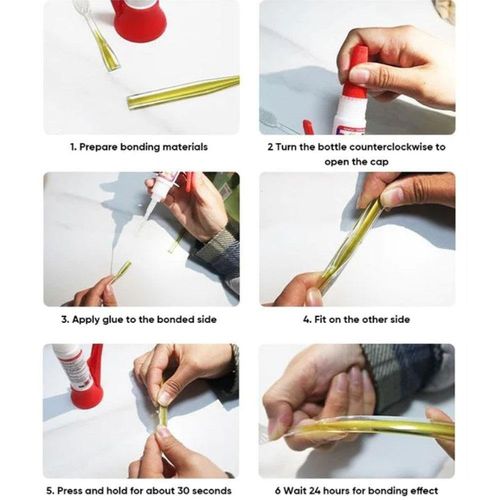 1. Prepare bonding materials

2 Turn the bottle counterclockwise to open the cap

3. Apply glue to the bonded side

4. Fit on the other side

5. Press and hold for about 30 seconds

6 Wait 24 hours for bonding effect