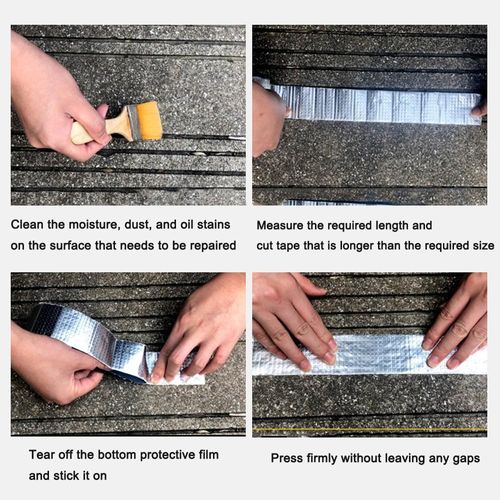 Clean the moisture, dust, and oil stains on the surface that needs to be repaired

Measure the required length and cut tape that is longer than the required size

Tear off the bottom protective film and stick it on

Press firmly without leaving any gaps