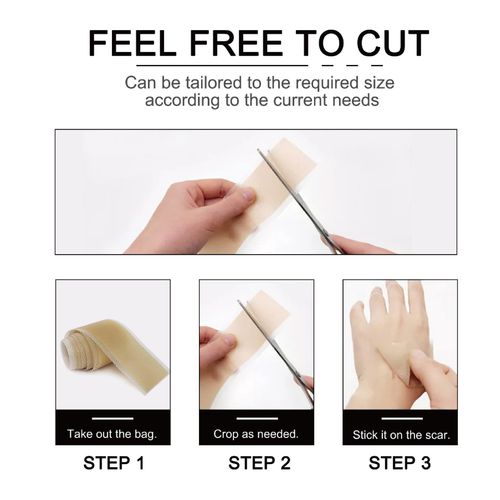 FEEL FREE TO CUT

Can be tailored to the required size according to the current needs

Take out the bag.

STEP 1

Crop as needed.

STEP 2

Stick it on the scar.

STEP 3