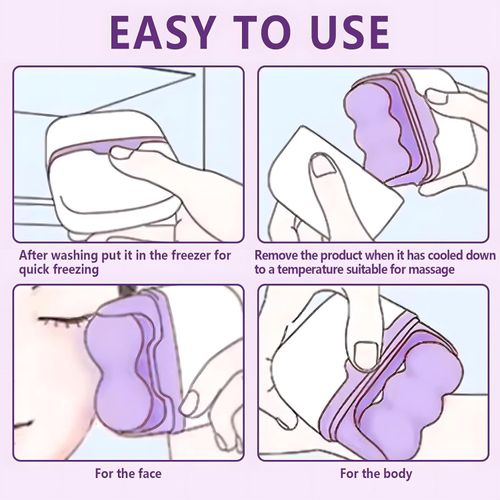 EASY TO USE

After washing put it in the freezer for quick freezing

Remove the product when it has cooled down to a temperature suitable for massage

For the face

For the body