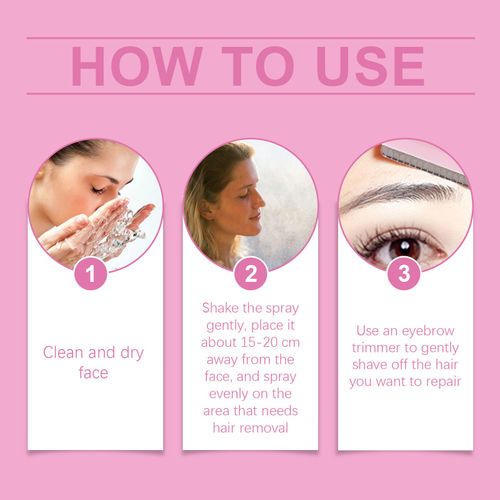 HOW TO USE

1

Clean and dry face

2

Shake the spray gently, place it about 15-20 cm away from the face, and spray evenly on the area that needs hair removal

3

Use an eyebrow trimmer to gently shave off the hair you want to repair