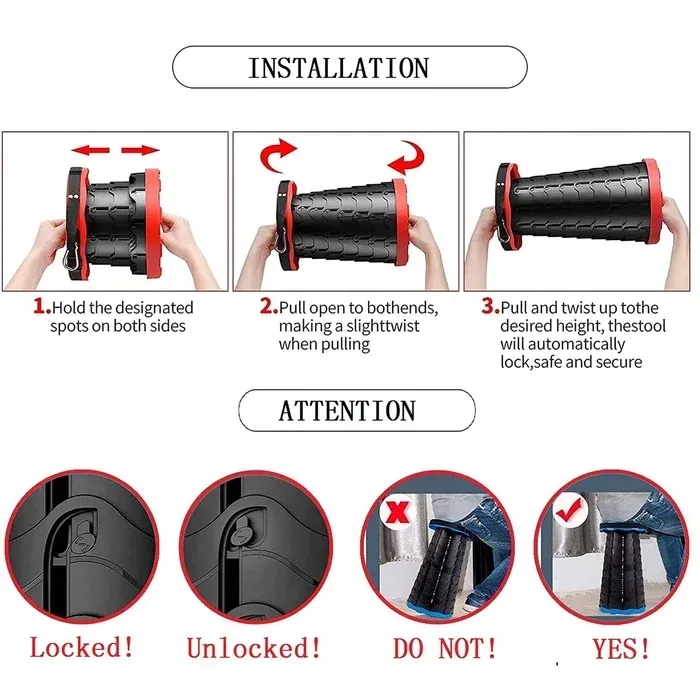 INSTALLATION

1.Hold the designated spots on both sides

2.Pull open to bothends, making a slighttwist when pulling

3.Pull and twist up tothe desired height, thestool will automatically lock,safe and secure

ATTENTION

Locked!

Unlocked!

DO NOT!

YES!