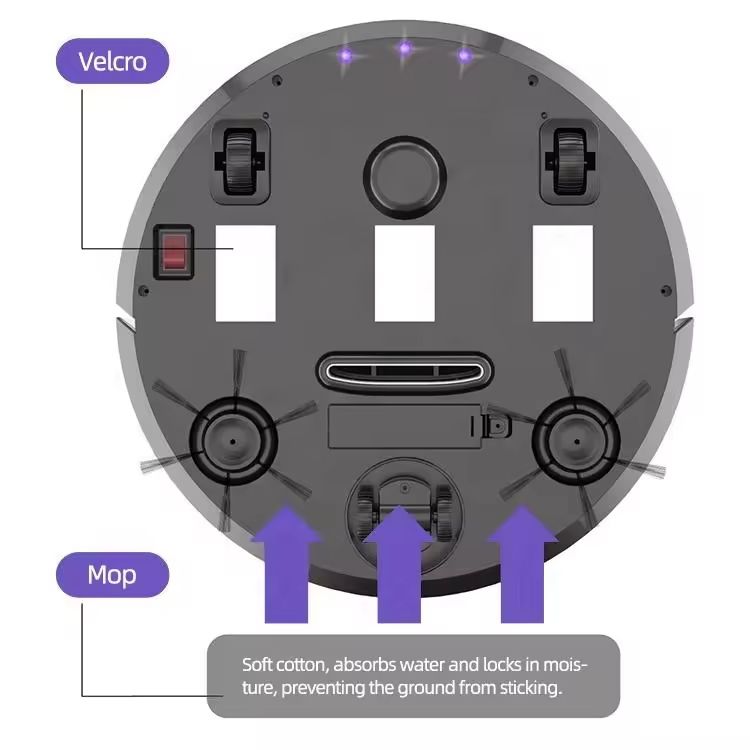 Velcro

Mop

Soft cotton, absorbs water and locks in moisture, preventing the ground from sticking.