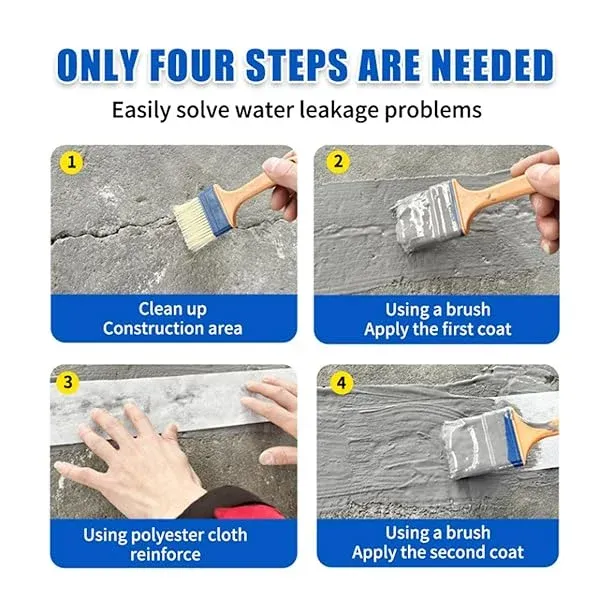 ONLY FOUR STEPS ARE NEEDED

Easily solve water leakage problems

1

Clean up
Construction area

2

Using a brush
Apply the first coat

3

Using polyester cloth
reinforce

4

Using a brush
Apply the second coat