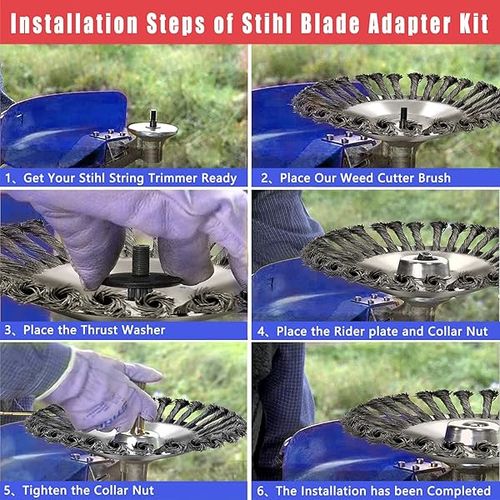 Installation Steps of Stihl Blade Adapter Kit

1、Get Your Stihl String Trimmer Ready

2、Place Our Weed Cutter Brush

3、Place the Thrust Washer

4、Place the Rider plate and Collar Nut

5、Tighten the Collar Nut

6、The Installation has been Completed