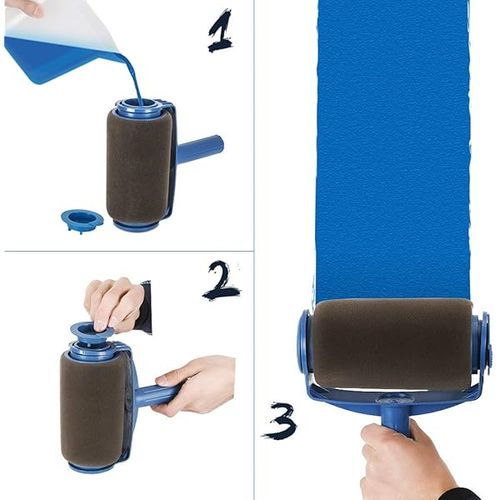 1
2
3