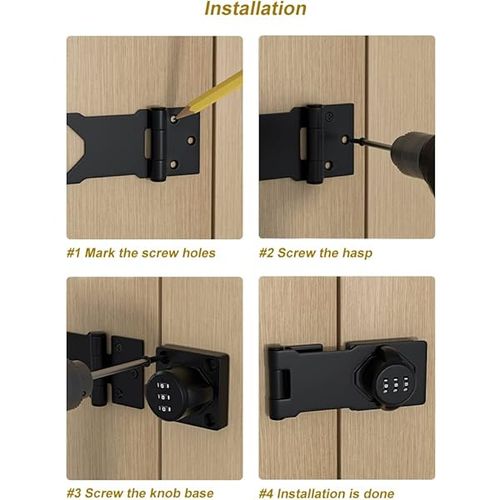 Installation

#1 Mark the screw holes

#2 Screw the hasp

#3 Screw the knob base

#4 Installation is done