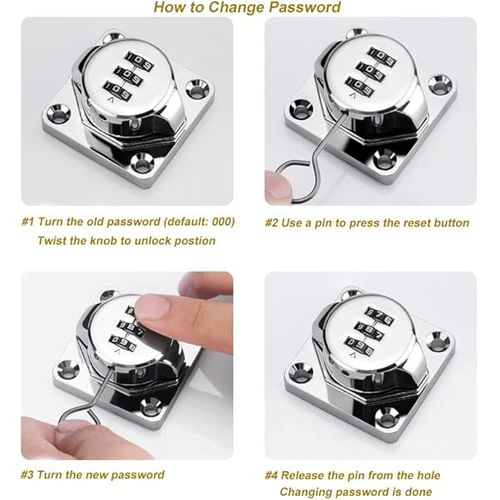 How to Change Password

#1 Turn the old password (default: 000)
Twist the knob to unlock postion

#2 Use a pin to press the reset button

#3 Turn the new password

#4 Release the pin from the hole
Changing password is done