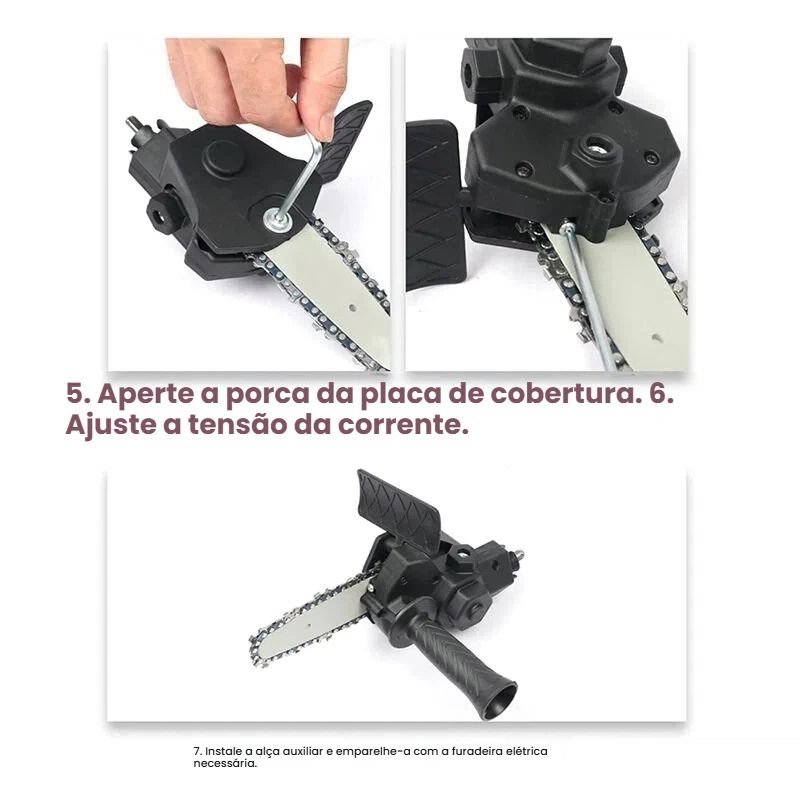 5. Aperte a porca da placa de cobertura. 6. Ajuste a tensão da corrente.

7. Instale a alça auxiliar e emparelhe-a com a furadeira elétrica necessária.