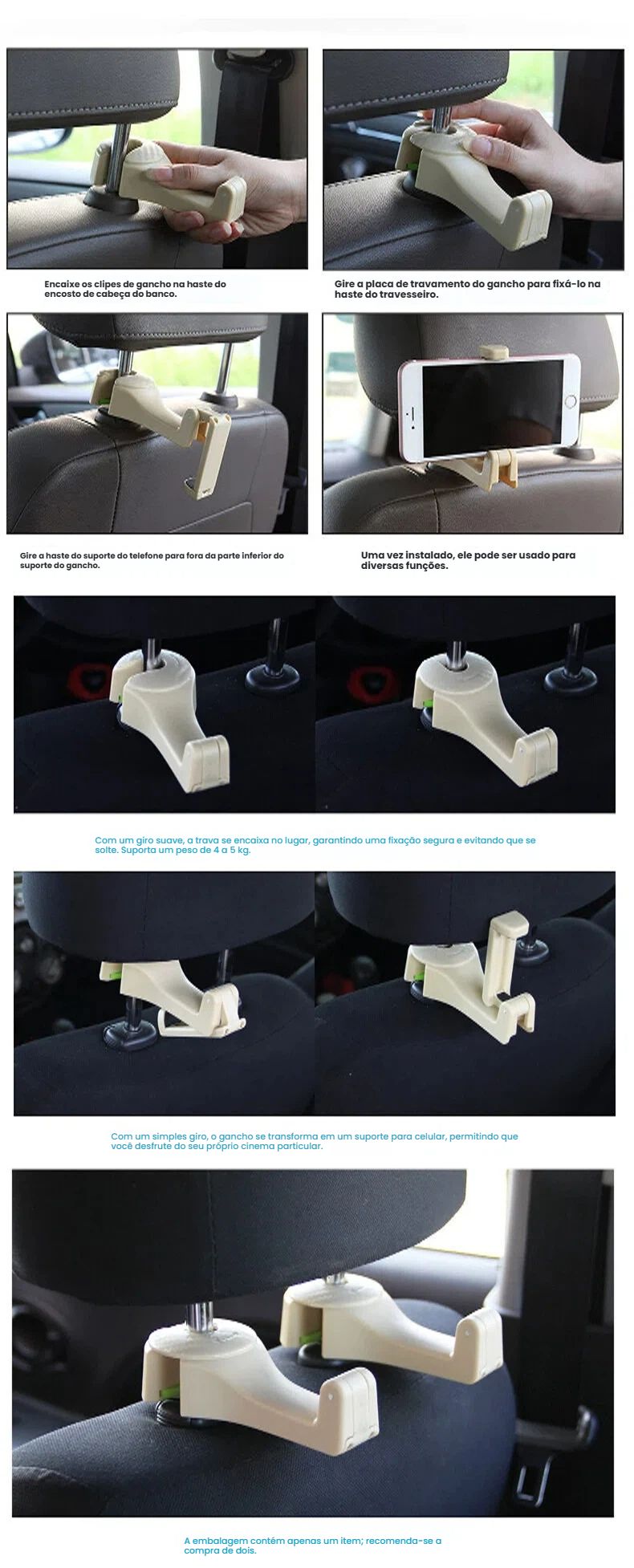 Encaixe os clipes de gancho na haste do encosto de cabeça do banco.

Gire a placa de travamento do gancho para fixá-lo na haste do travesseiro.

Gire a haste do suporte do telefone para fora da parte inferior do suporte do gancho.

Uma vez instalado, ele pode ser usado para diversas funções.

Com um giro suave, a trava se encaixa no lugar, garantindo uma fixação segura e evitando que se solte. Suporta um peso de 4 a 5 kg.

Com um simples giro, o gancho se transforma em um suporte para celular, permitindo que você desfrute do seu próprio cinema particular.

A embalagem contém apenas um item; recomenda-se a compra de dois.