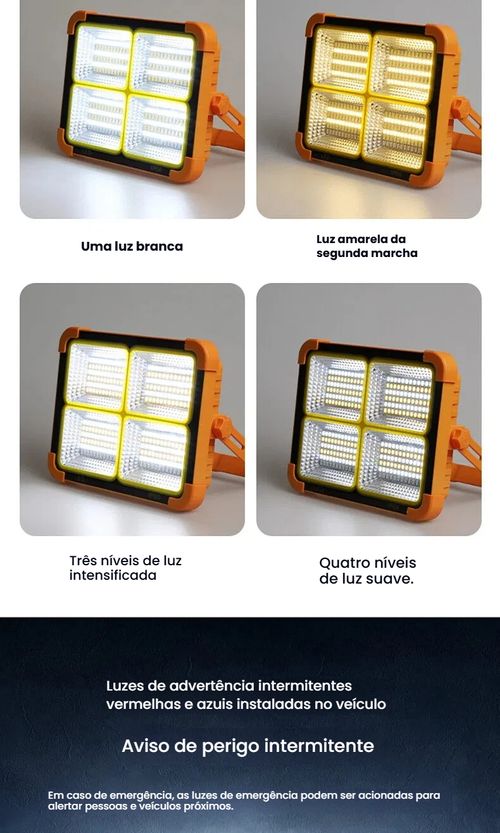 Uma luz branca

Luz amarela da segunda marcha

Três níveis de luz intensificada

Quatro níveis de luz suave.

Luzes de advertência intermitentes vermelhas e azuis instaladas no veículo

Aviso de perigo intermitente

Em caso de emergência, as luzes de emergência podem ser acionadas para alertar pessoas e veículos próximos.