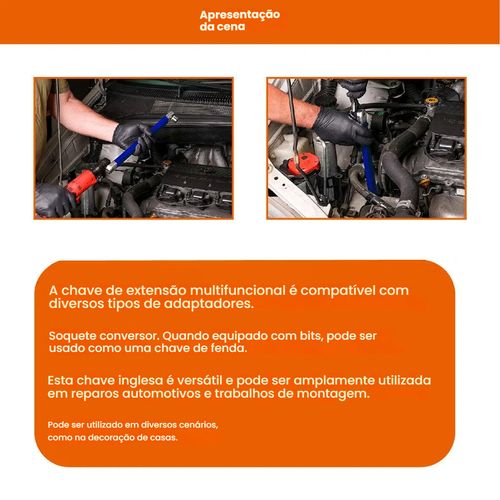 Apresentação da cena

A chave de extensão multifuncional é compatível com diversos tipos de adaptadores.

Soquete conversor. Quando equipado com bits, pode ser usado como uma chave de fenda.

Esta chave inglesa é versátil e pode ser amplamente utilizada em reparos automotivos e trabalhos de montagem.

Pode ser utilizado em diversos cenários, como na decoração de casas.