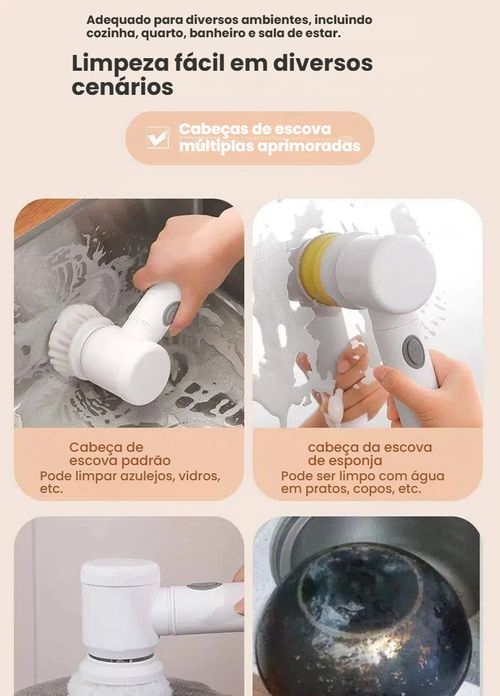 Adequado para diversos ambientes, incluindo cozinha, quarto, banheiro e sala de estar.

Limpeza fácil em diversos cenários

Cabeças de escova múltiplas aprimoradas

Cabeça de escova padrão
Pode limpar azulejos, vidros, etc.

cabeça da escova de esponja
Pode ser limpo com água em pratos, copos, etc.