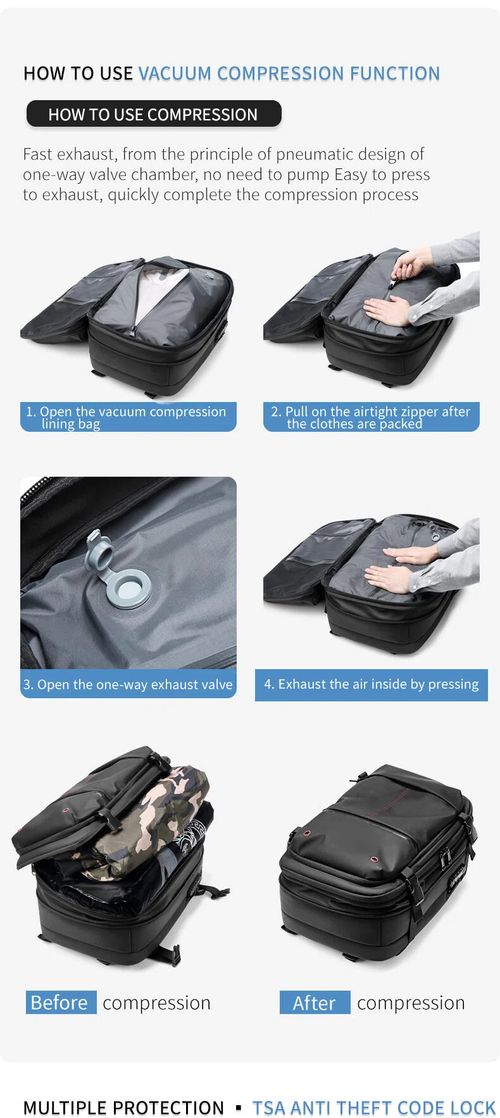 HOW TO USE VACUUM COMPRESSION FUNCTION

HOW TO USE COMPRESSION

Fast exhaust, from the principle of pneumatic design of one-way valve chamber, no need to pump Easy to press to exhaust, quickly complete the compression process

1. Open the vacuum compression lining bag

2. Pull on the airtight zipper after the clothes are packed

3. Open the one-way exhaust valve

4. Exhaust the air inside by pressing

Before compression

After compression

MULTIPLE PROTECTION ▪ TSA ANTI THEFT CODE LOCK