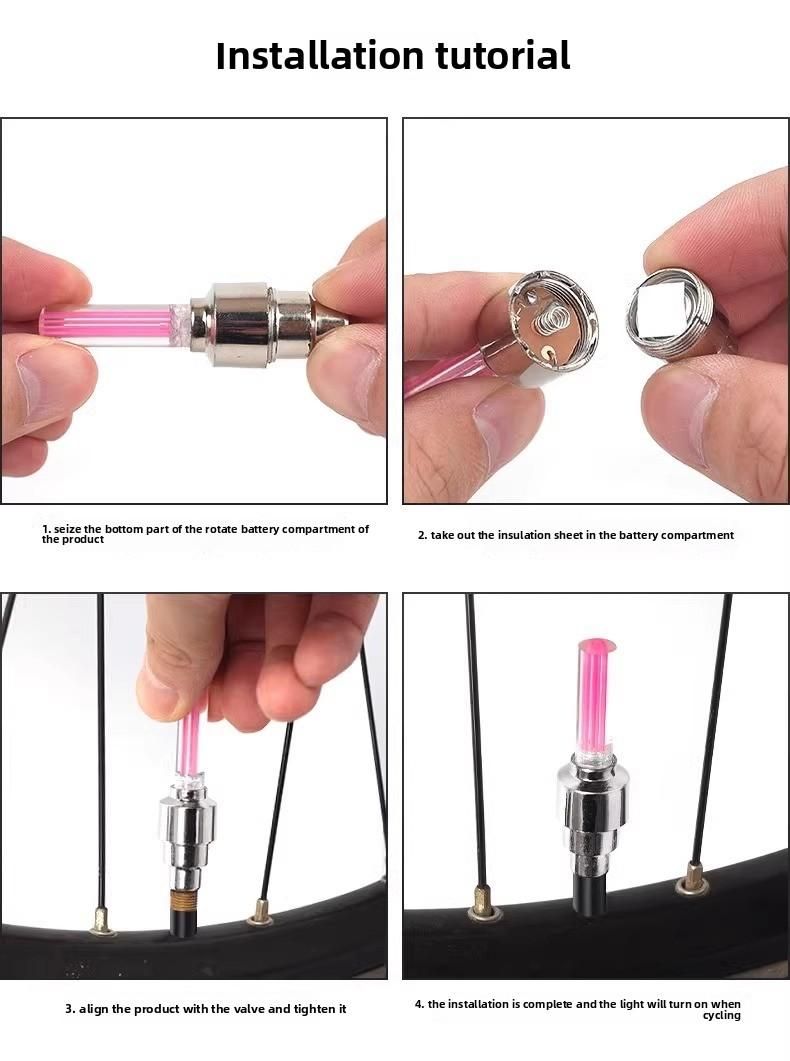 Installation tutorial

1. seize the bottom part of the rotate battery compartment of the product

2. take out the insulation sheet in the battery compartment

3. align the product with the valve and tighten it

4. the installation is complete and the light will turn on when cycling