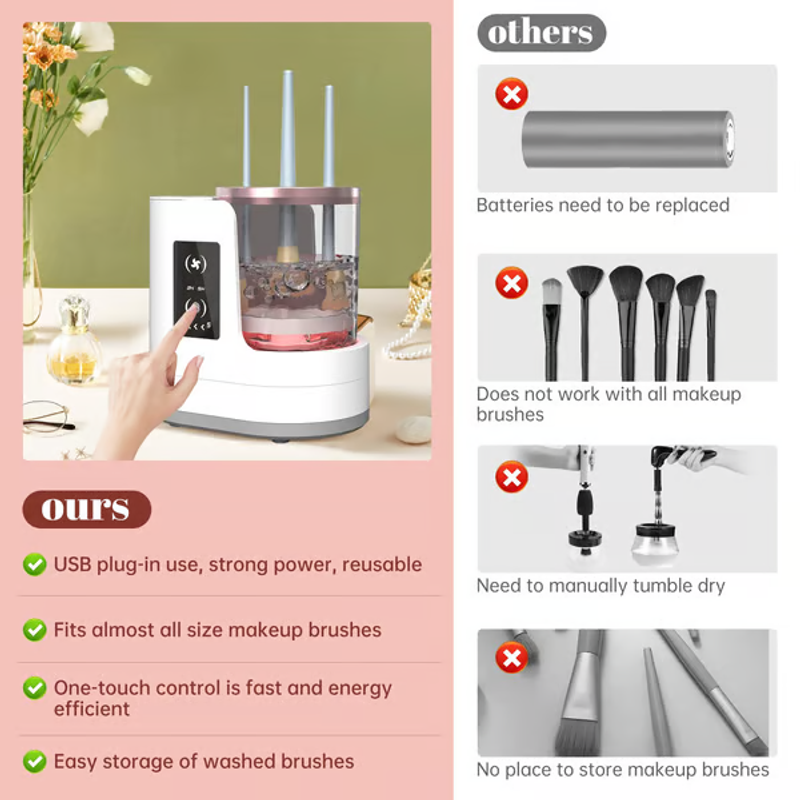 ours

USB plug-in use, strong power, reusable

Fits almost all size makeup brushes

One-touch control is fast and energy efficient

Easy storage of washed brushes

others

Batteries need to be replaced

Does not work with all makeup brushes

Need to manually tumble dry

No place to store makeup brushes