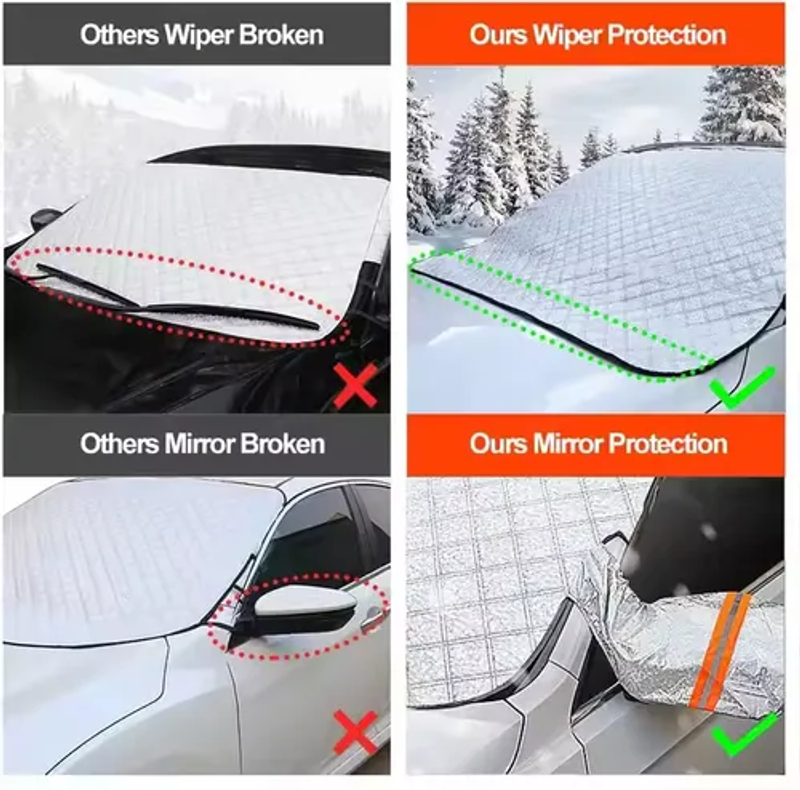 Others Wiper Broken

Ours Wiper Protection

Others Mirror Broken

Ours Mirror Protection