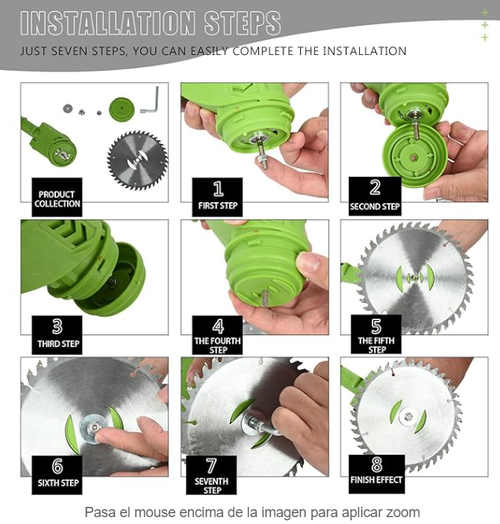 INSTALLATION STEPS

JUST SEVEN STEPS, YOU CAN EASILY COMPLETE THE INSTALLATION

PRODUCT COLLECTION

1 FIRST STEP

2 SECOND STEP

3 THIRD STEP

4 THE FOURTH STEP

5 THE FIFTH STEP

6 SIXTH STEP

7 SEVENTH STEP

8 FINISH EFFECT

Pasa el mouse encima de la imagen para aplicar zoom