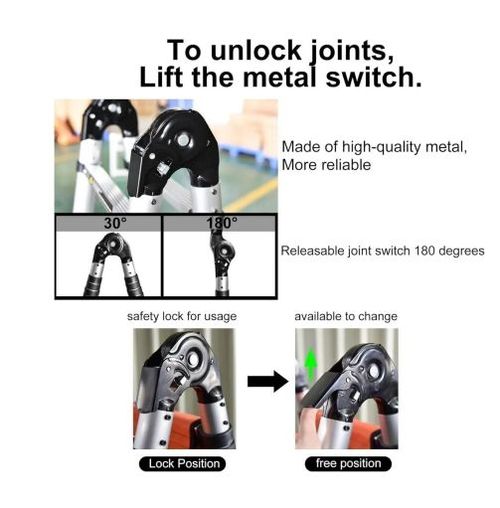 To unlock joints,
Lift the metal switch.

Made of high-quality metal,
More reliable

30°

180°

Releasable joint switch 180 degrees

safety lock for usage

available to change

Lock Position

free position