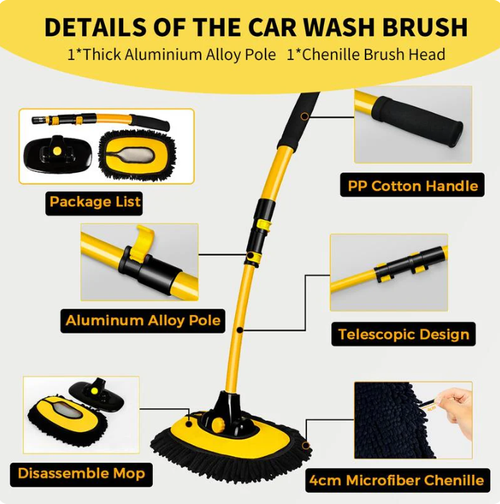 DETAILS OF THE CAR WASH BRUSH

1*Thick Aluminium Alloy Pole   1*Chenille Brush Head

Package List

PP Cotton Handle

Aluminum Alloy Pole

Telescopic Design

Disassemble Mop

4cm Microfiber Chenille