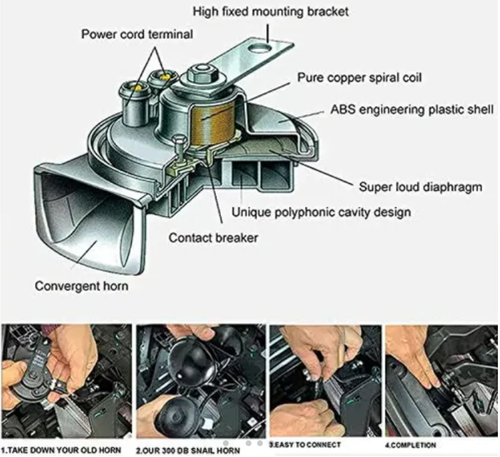 High fixed mounting bracket

Power cord terminal

Pure copper spiral coil

ABS engineering plastic shell

Super loud diaphragm

Unique polyphonic cavity design

Contact breaker

Convergent horn

1.TAKE DOWN YOUR OLD HORN

2.OUR 300 DB SNAIL HORN

3.EASY TO CONNECT

4.COMPLETION