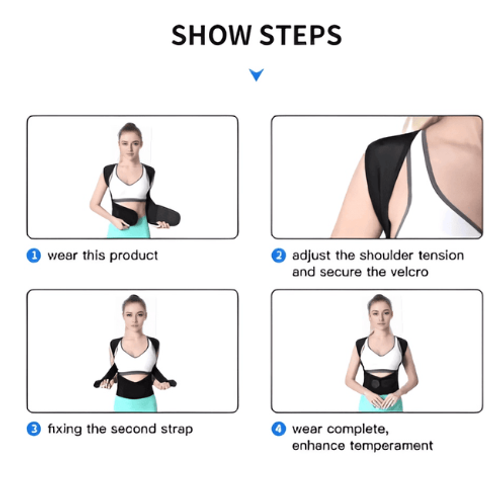 SHOW STEPS

1 wear this product

2 adjust the shoulder tension and secure the velcro

3 fixing the second strap

4 wear complete, enhance temperament