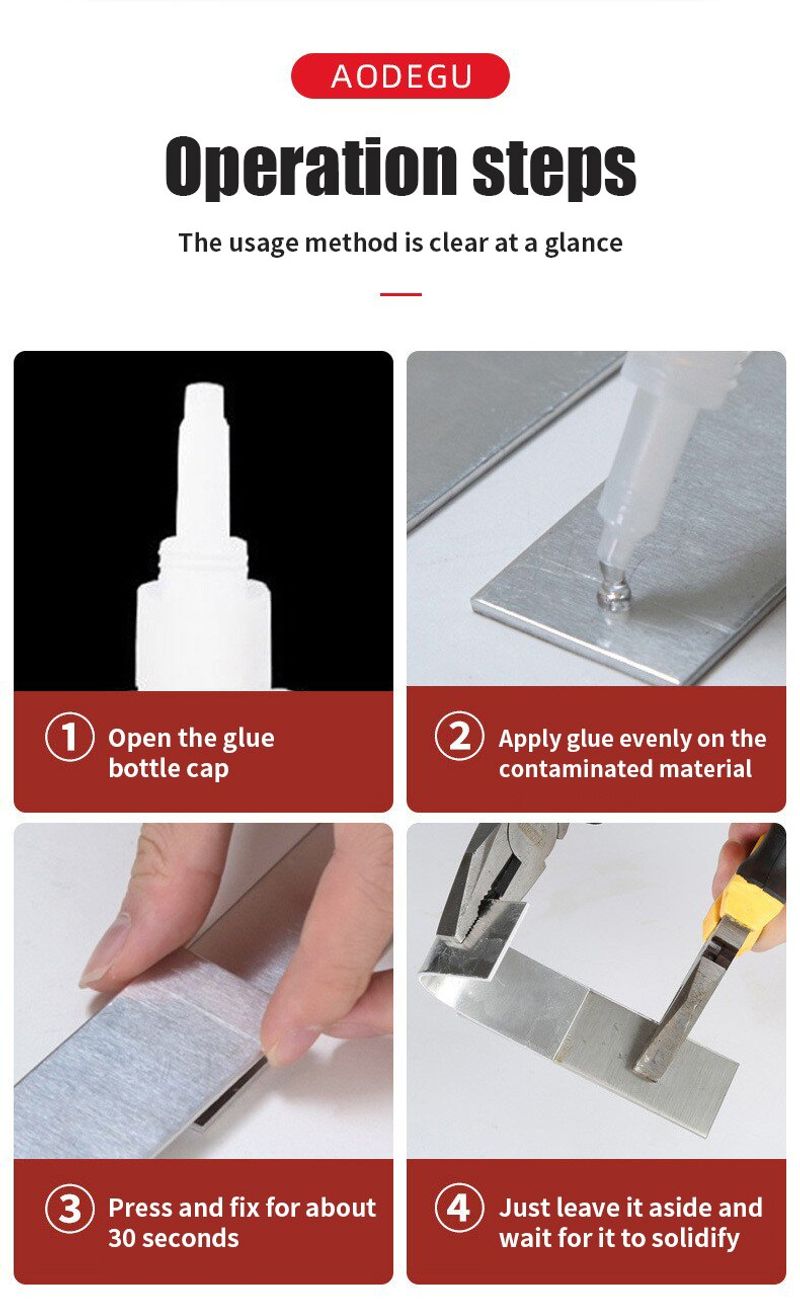 AODEGU

Operation steps

The usage method is clear at a glance

1 Open the glue bottle cap

2 Apply glue evenly on the contaminated material

3 Press and fix for about 30 seconds

4 Just leave it aside and wait for it to solidify