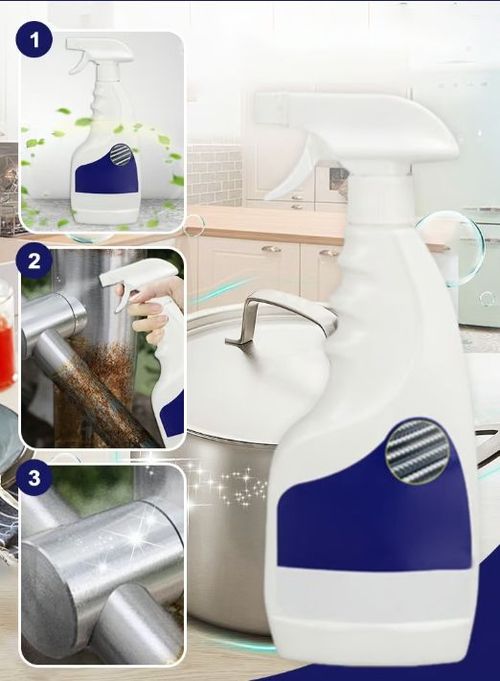 1

2

3