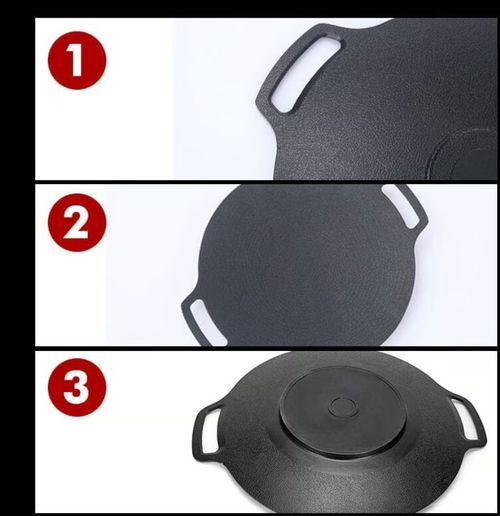 1

2

3