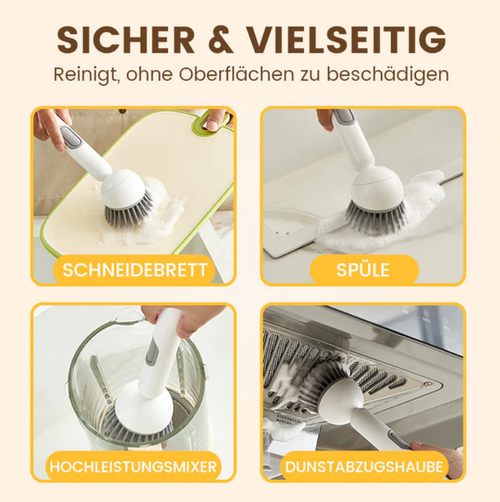 SICHER & VIELSEITIG
Reinigt, ohne Oberflächen zu beschädigen

SCHNEIDEBRETT

SPÜLE

HOCHLEISTUNGSMIXER

DUNSTABZUGSHAUBE