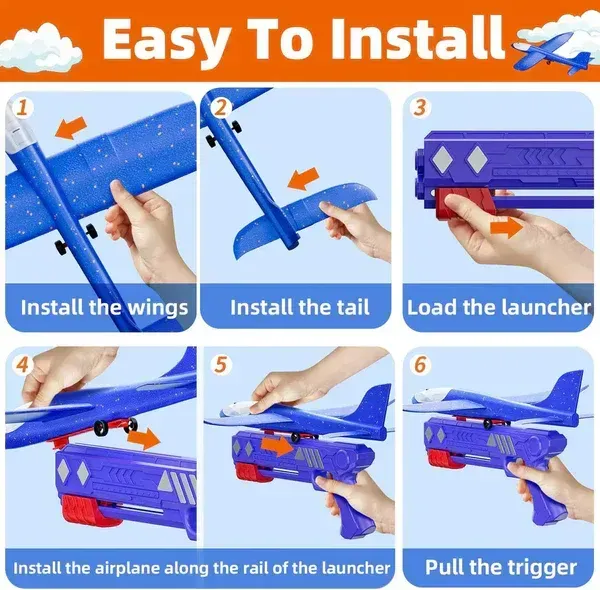 Easy To Install

1
Install the wings

2
Install the tail

3
Load the launcher

4

5
Install the airplane along the rail of the launcher

6
Pull the trigger