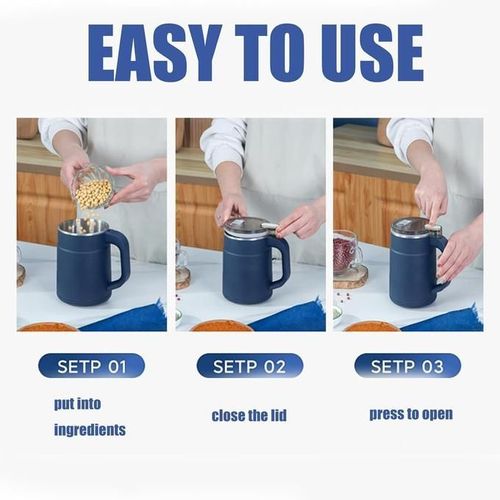 EASY TO USE

SETP 01

put into ingredients

SETP 02

close the lid

SETP 03

press to open