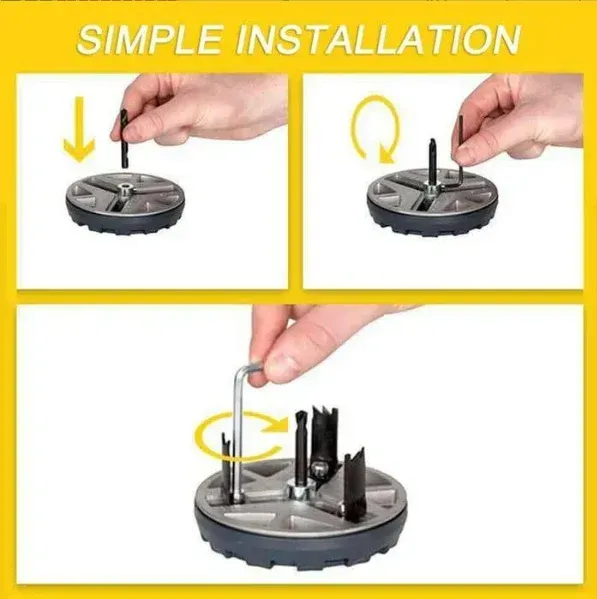 SIMPLE INSTALLATION