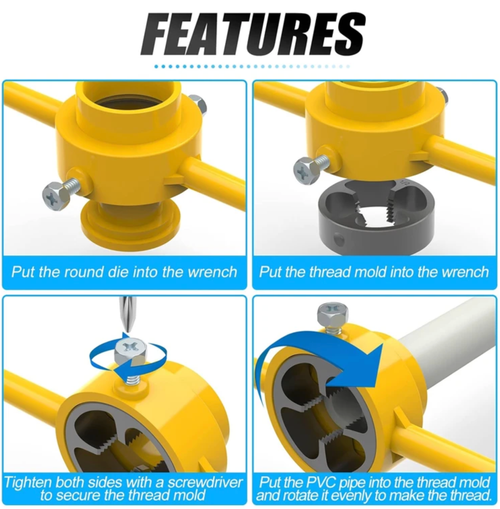 FEATURES

Put the round die into the wrench

Put the thread mold into the wrench

Tighten both sides with a screwdriver to secure the thread mold

Put the PVC pipe into the thread mold and rotate it evenly to make the thread.